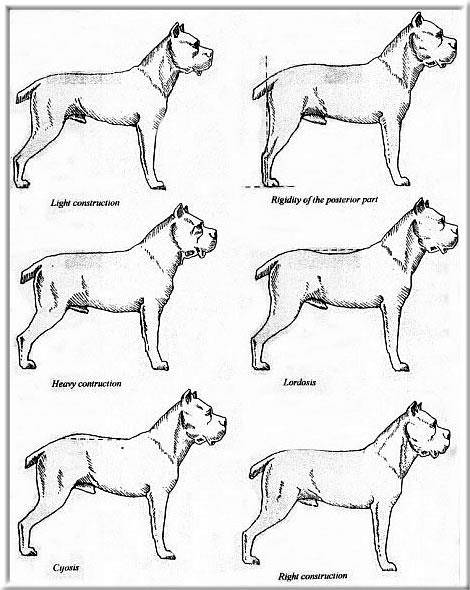 Light construction

Rigidity of the posterior part

Heavy contruction

Lordosis

Cyosis

Right construction